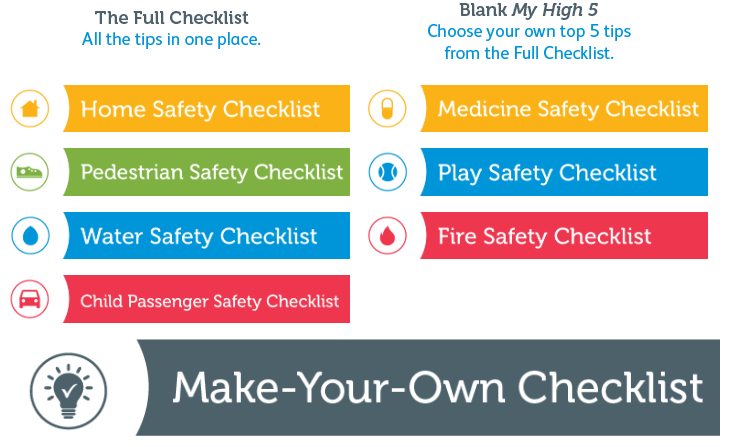 The Full Checklist
All the tips in one place.

Home Safety Checklist

Pedestrian Safety Checklist

Water Safety Checklist

Child Passenger Safety Checklist

Blank My High 5
Choose your own top 5 tips
from the Full Checklist.

Medicine Safety Checklist

Play Safety Checklist

Fire Safety Checklist

Make-Your-Own Checklist